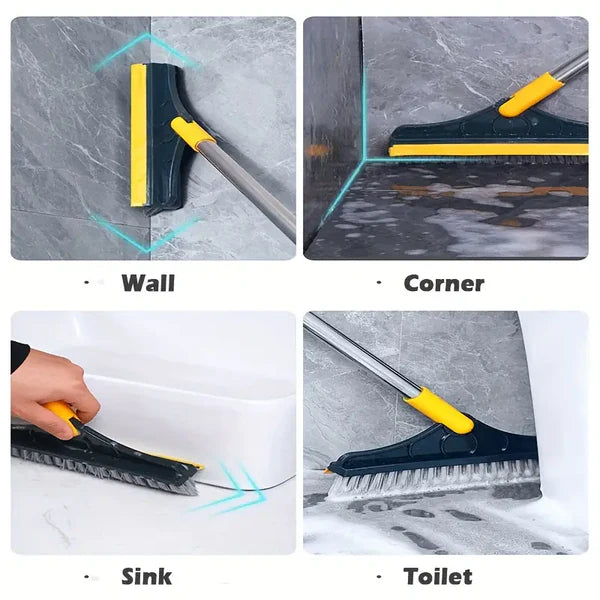 · Wall

· Corner

· Sink

· Toilet